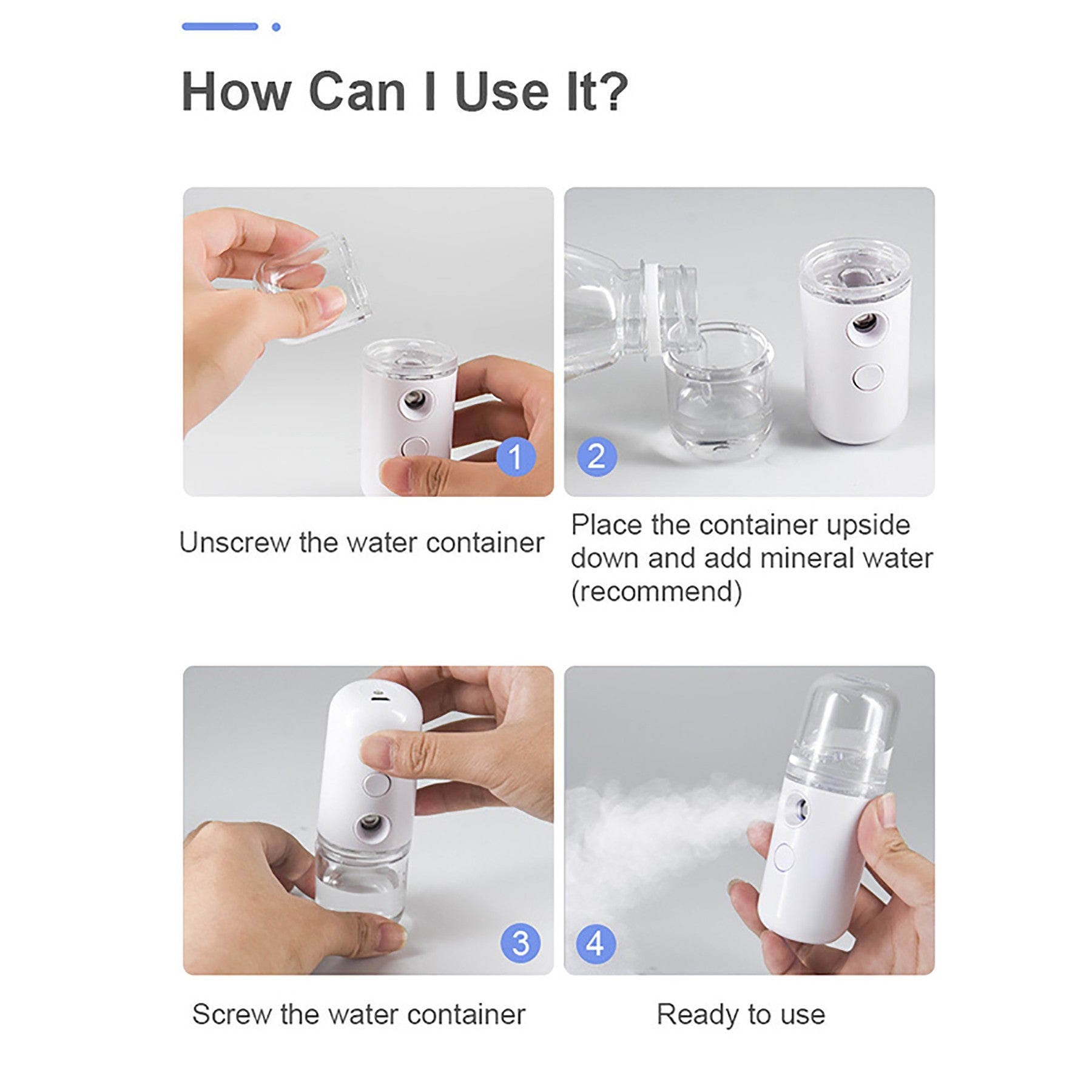 How Can I Use It?

1

2

Unscrew the water container

Place the container upside down and add mineral water (recommend)

3

4

Screw the water container

Ready to use