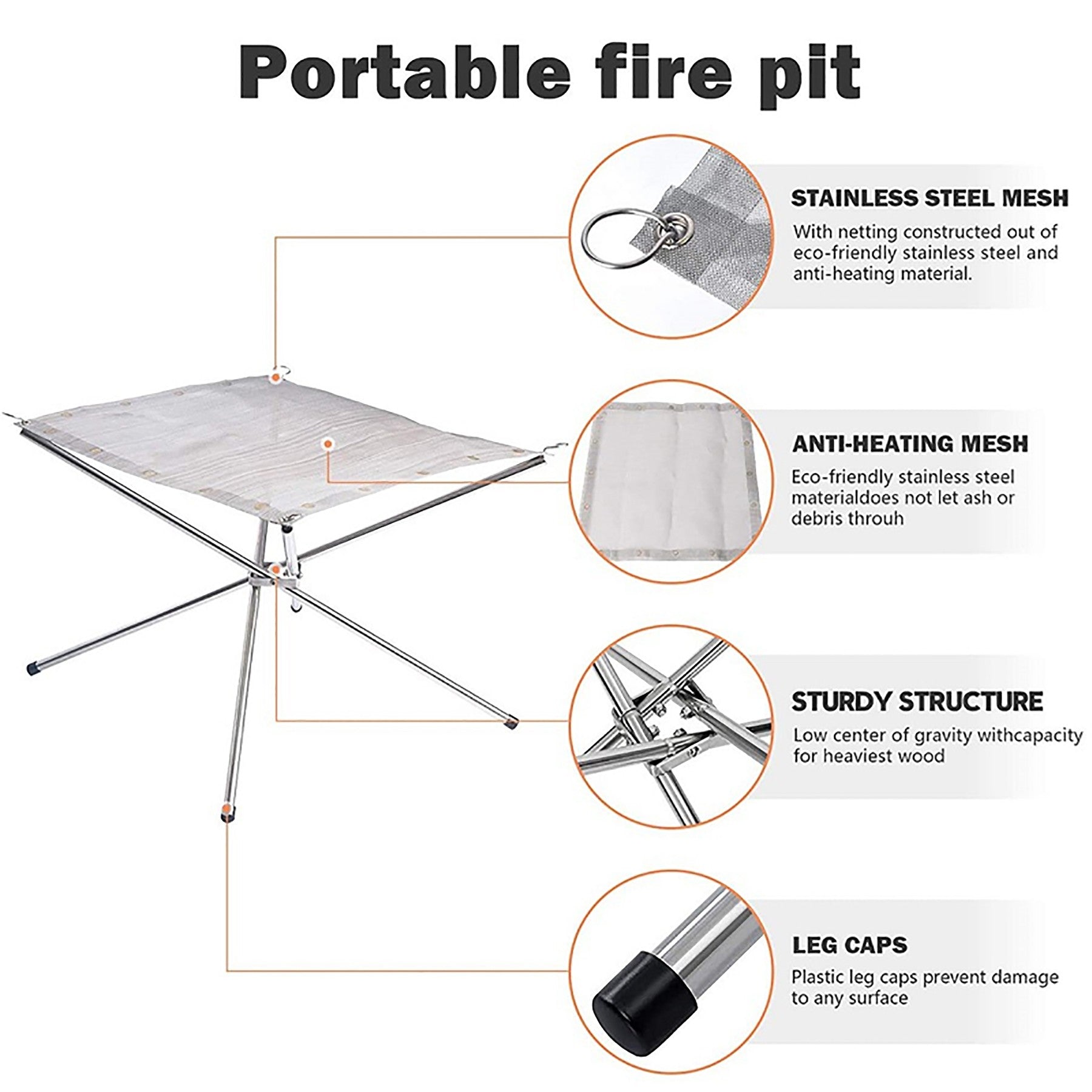 Portable fire pit

STAINLESS STEEL MESH
With netting constructed out of eco-friendly stainless steel and anti-heating material.

ANTI-HEATING MESH
Eco-friendly stainless steel materialdoes not let ash or debris throuh

STURDY STRUCTURE
Low center of gravity withcapacity for heaviest wood

LEG CAPS
Plastic leg caps prevent damage to any surface