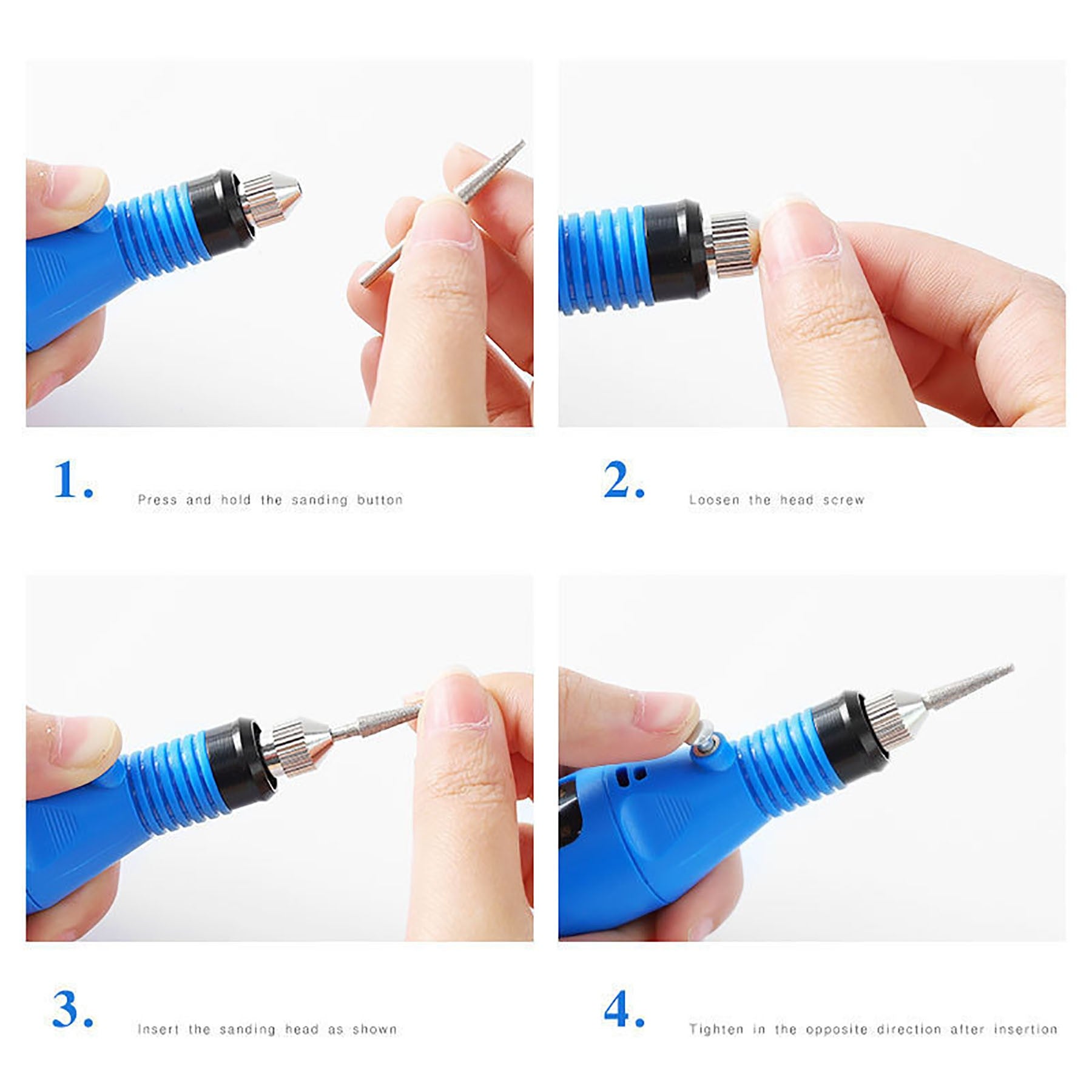 1. Press and hold the sanding button

2. Loosen the head screw

3. Insert the sanding head as shown

4. Tighten in the opposite direction after insertion