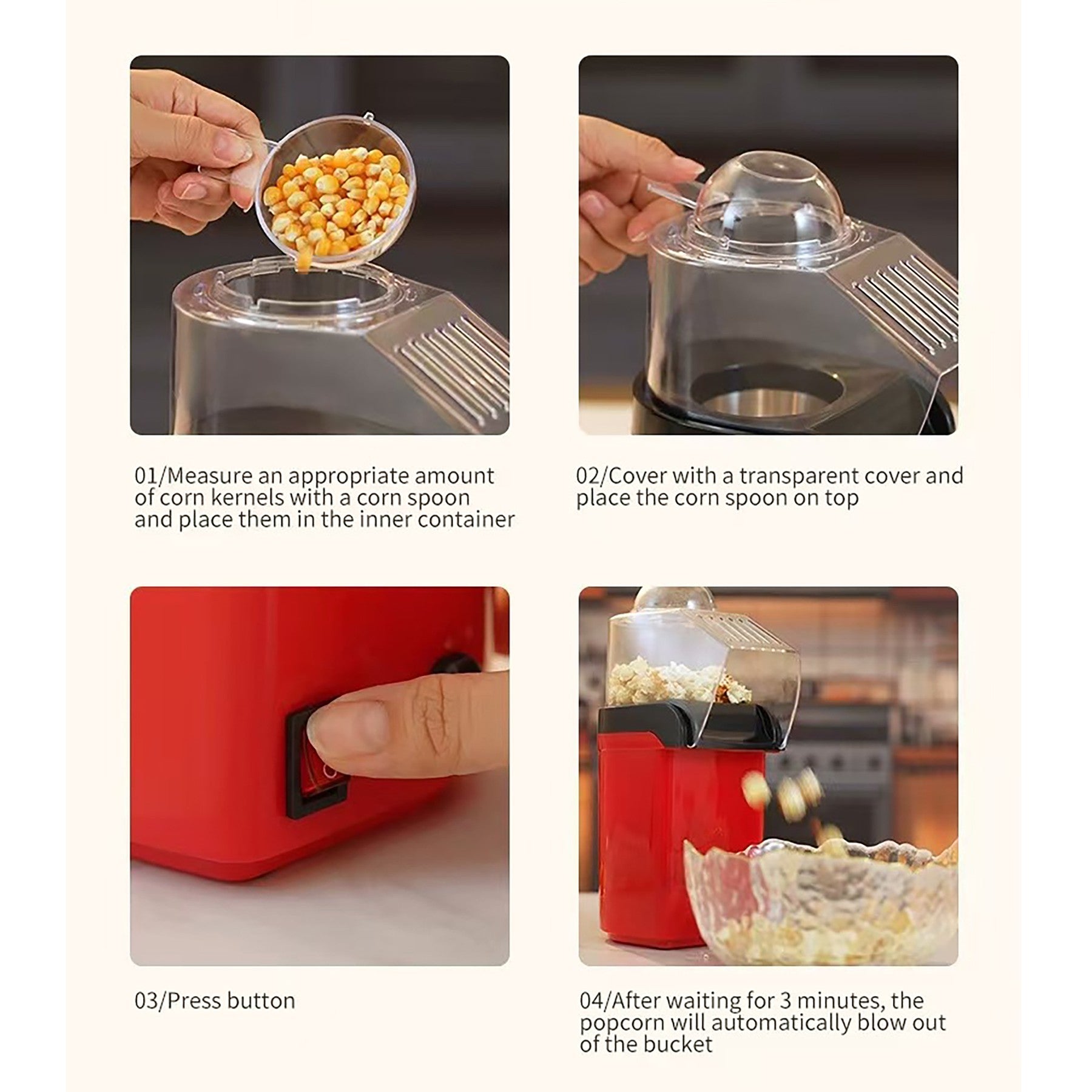 01/Measure an appropriate amount of corn kernels with a corn spoon and place them in the inner container

02/Cover with a transparent cover and place the corn spoon on top

03/Press button

04/After waiting for 3 minutes, the popcorn will automatically blow out of the bucket