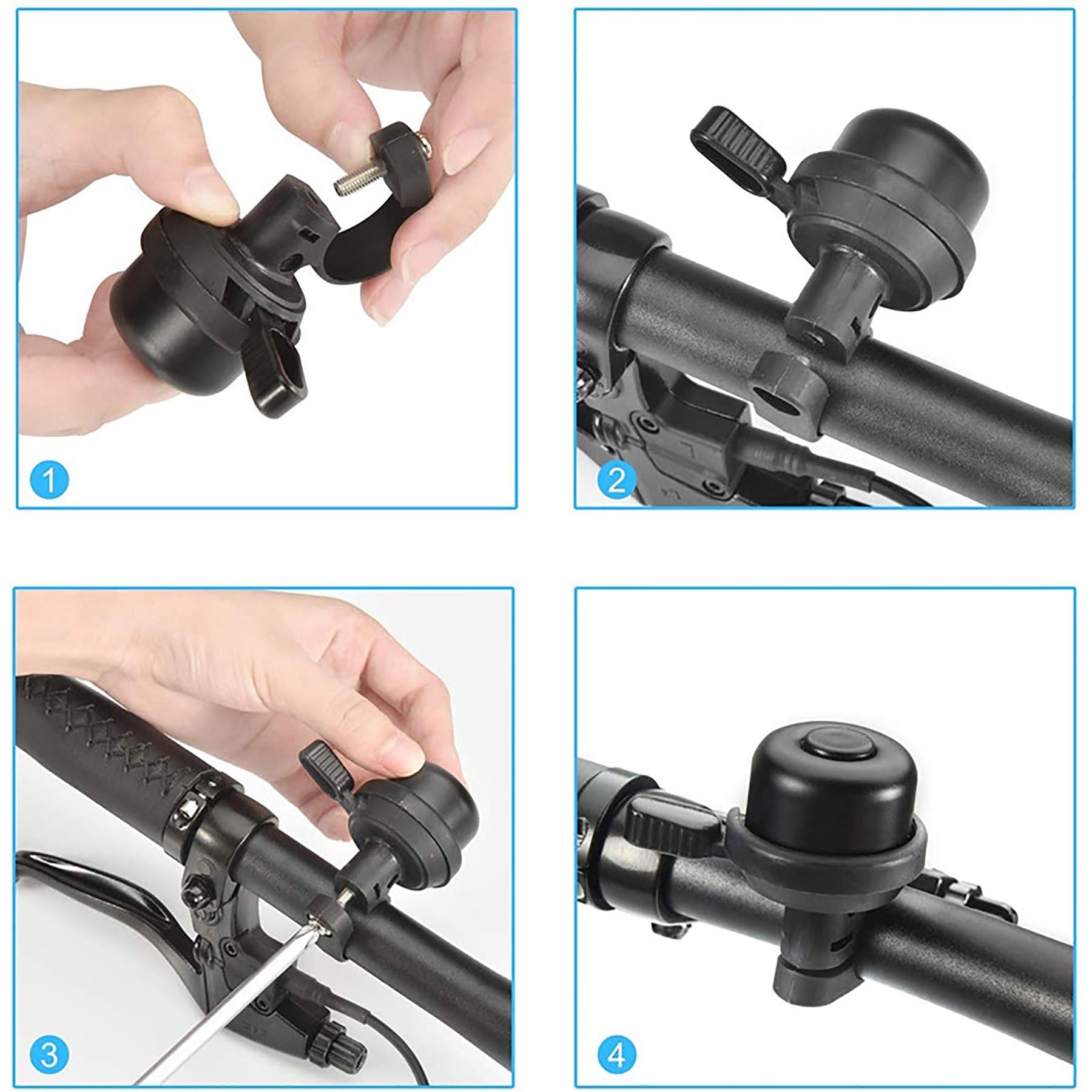 1

2

3

4