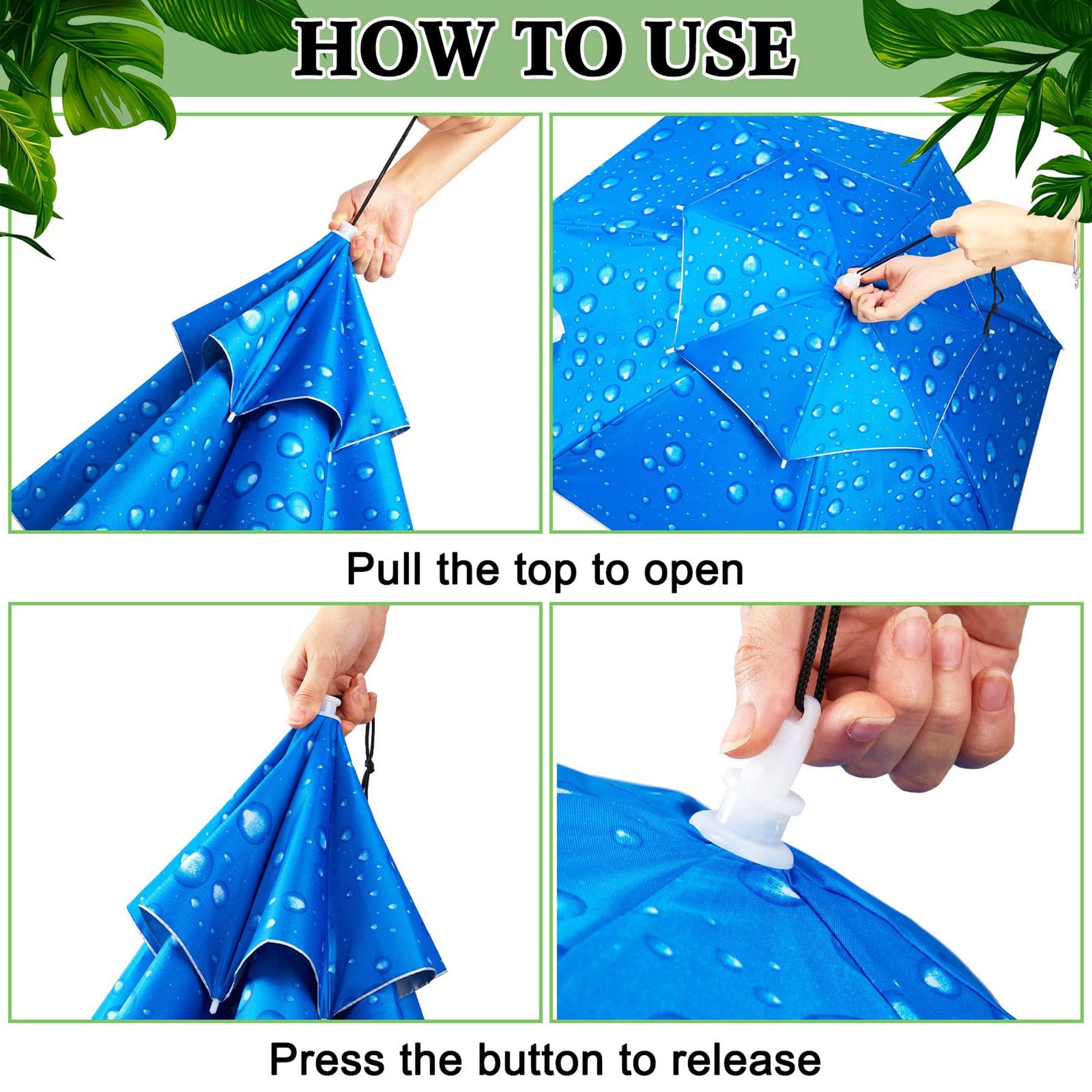 HOW TO USE

Pull the top to open

Press the button to release