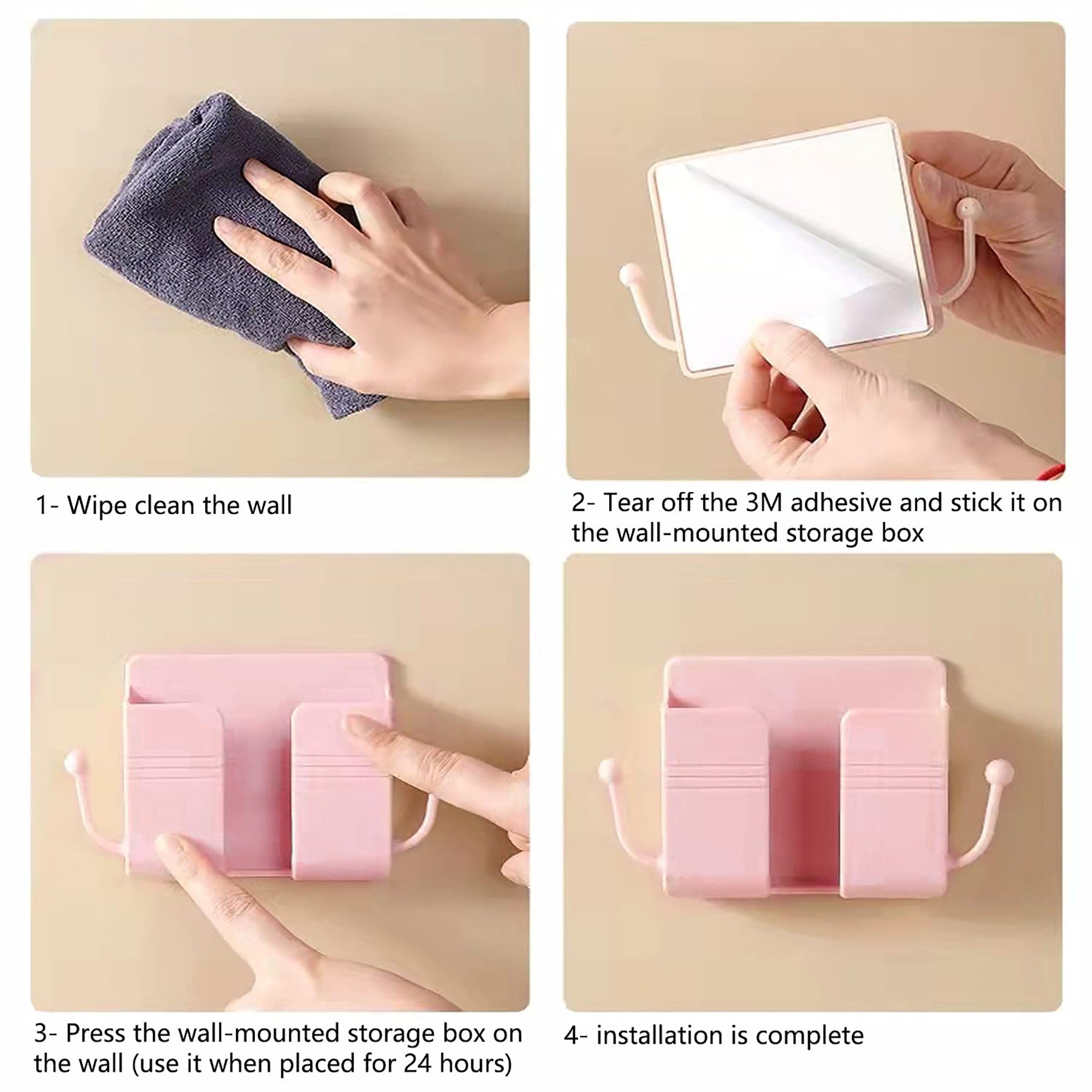 1- Wipe clean the wall

2- Tear off the 3M adhesive and stick it on the wall-mounted storage box

3- Press the wall-mounted storage box on the wall (use it when placed for 24 hours)

4- installation is complete