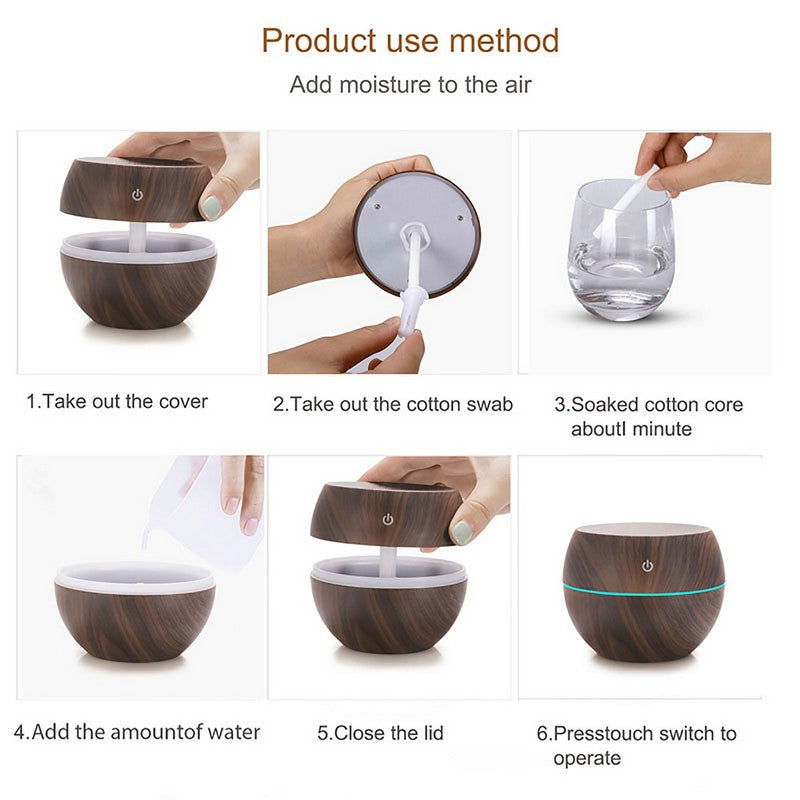 Product use method

Add moisture to the air

1.Take out the cover

2.Take out the cotton swab

3.Soaked cotton core aboutl minute

4.Add the amountof water

5.Close the lid

6.Presstouch switch to operate