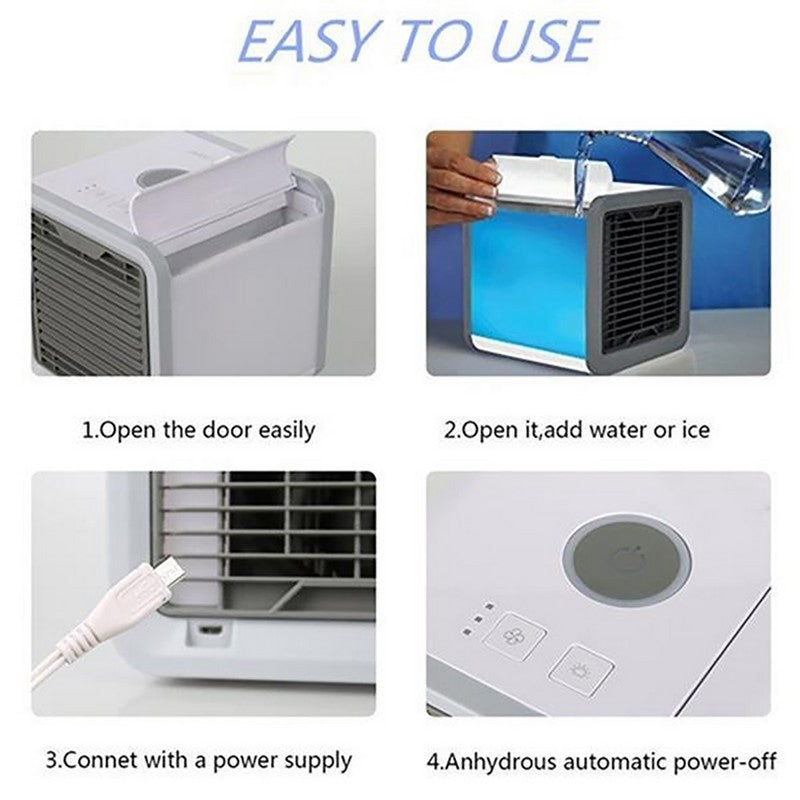 EASY TO USE

1.Open the door easily

2.Open it,add water or ice

3.Connet with a power supply

4.Anhydrous automatic power-off